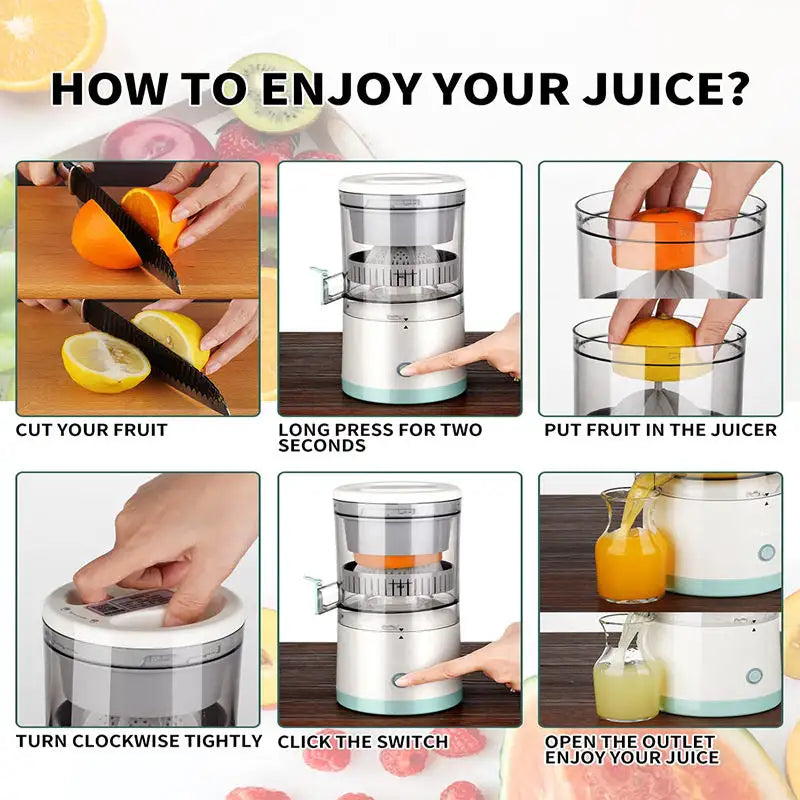 HOW TO ENJOY YOUR JUICE?

CUT YOUR FRUIT

LONG PRESS FOR TWO SECONDS

PUT FRUIT IN THE JUICER

TURN CLOCKWISE TIGHTLY

CLICK THE SWITCH

OPEN THE OUTLET ENJOY YOUR JUICE